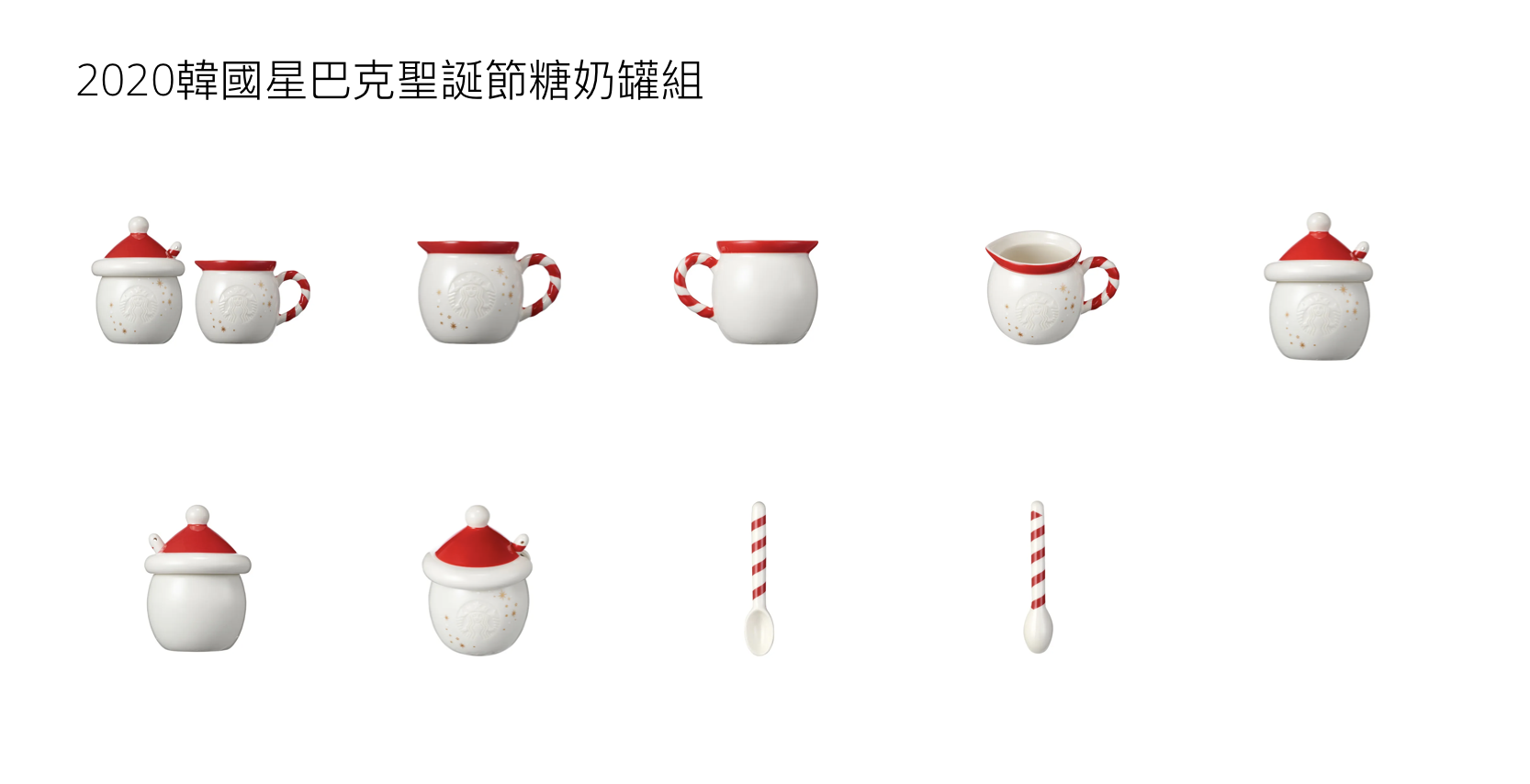 2020韓國星巴克聖誕節糖奶罐組